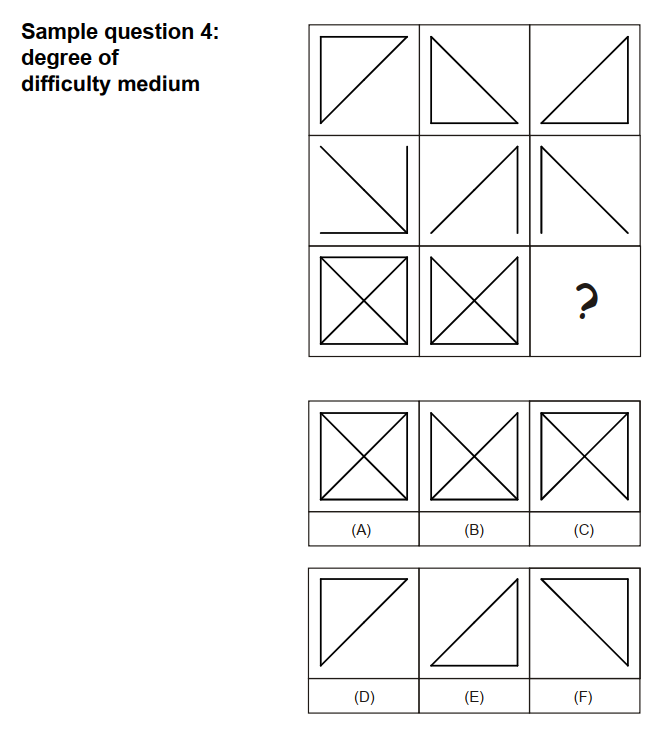 Sample question 4: degree of difficulty medium

?

(A) (B) (C)

(D) (E) (F)