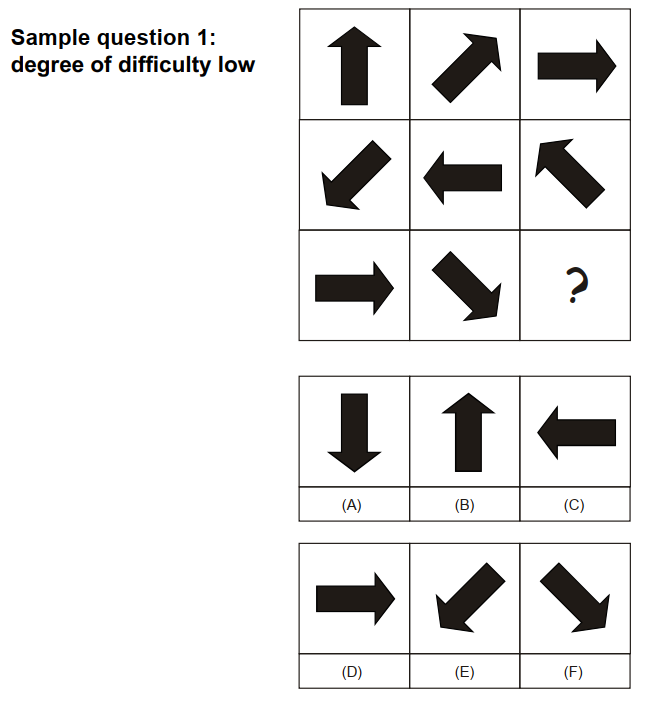 Sample question 1:
degree of difficulty low

?

(A)
(B)
(C)

(D)
(E)
(F)